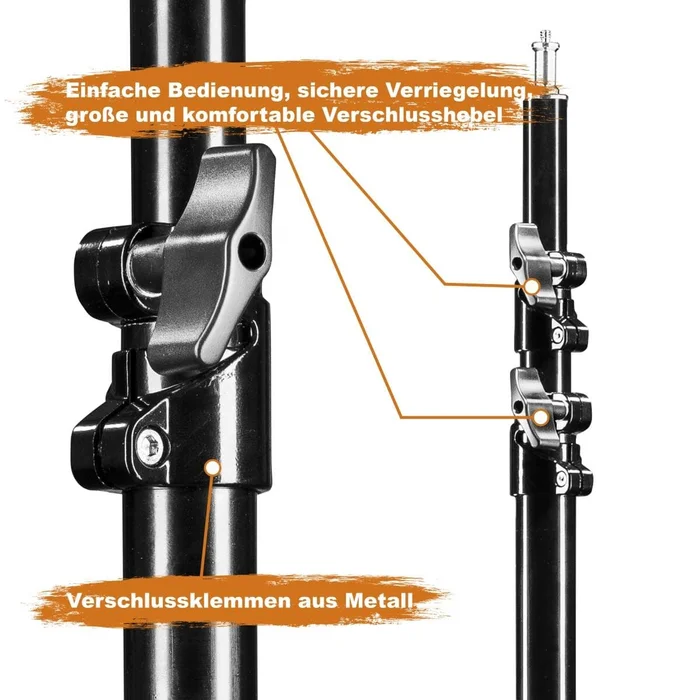 Einfache Bedienung, sichere Verriegelung, große und komfortable Verschlusshebel

Verschlussklemmen aus Metall