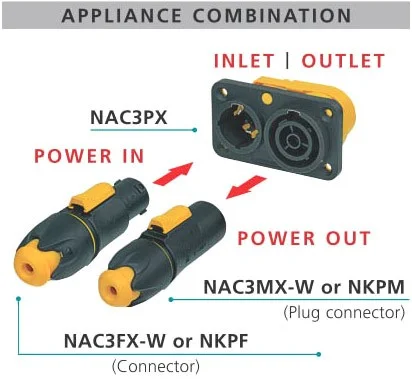 APPLIANCE COMBINATION

INLET | OUTLET

NAC3PX

POWER IN

POWER OUT

NAC3MX-W or NKPM
(Plug connector)

NAC3FX-W or NKPF
(Connector)