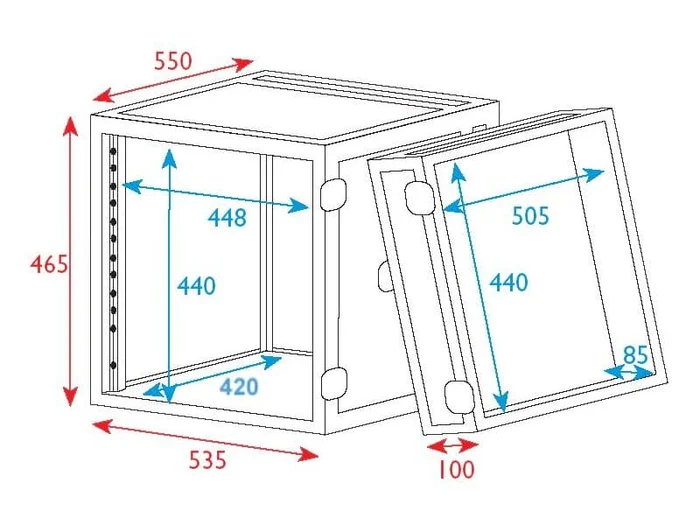 550
465
448
440
420
535
505
440
85
100